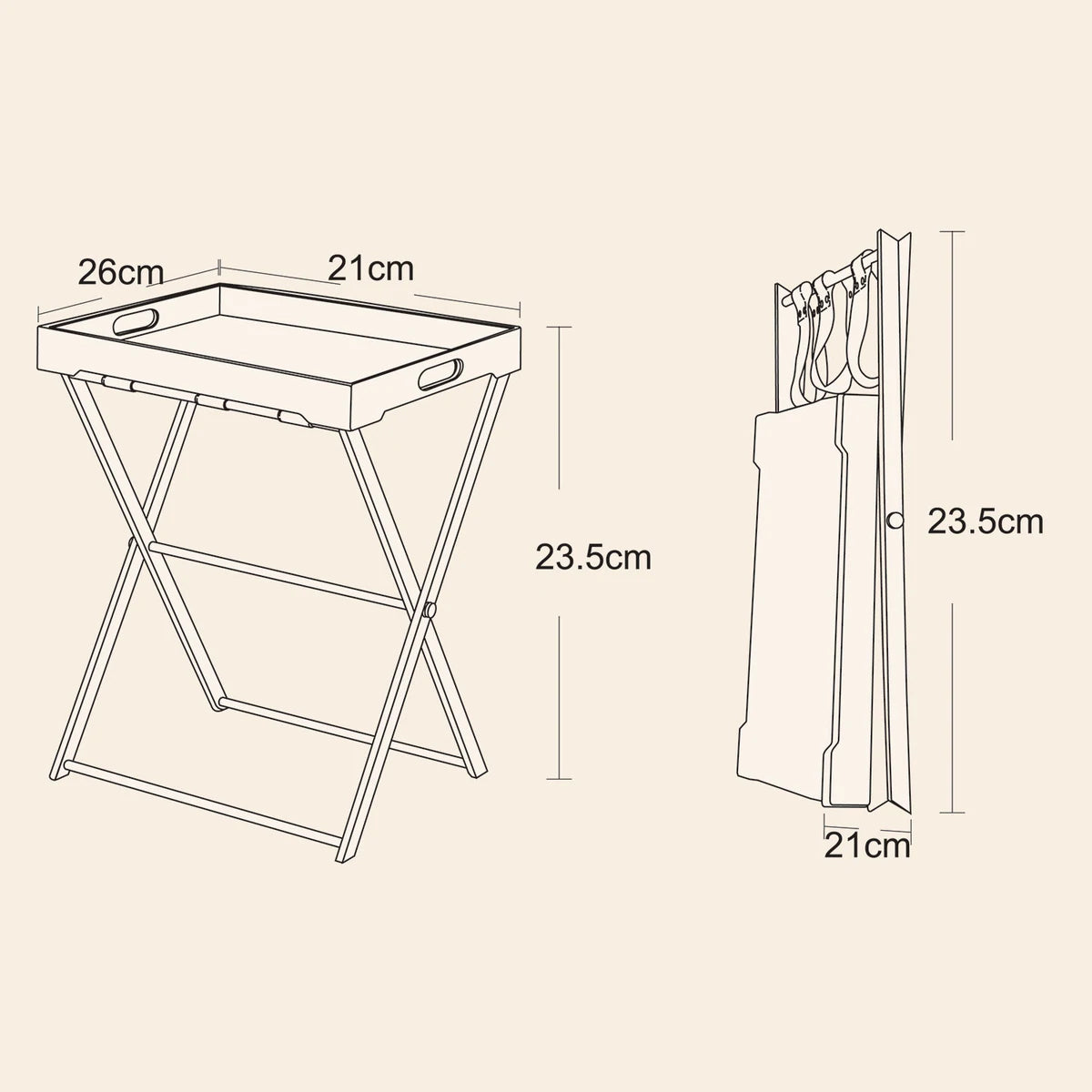 26cm
21cm
23.5cm
23.5cm
21cm